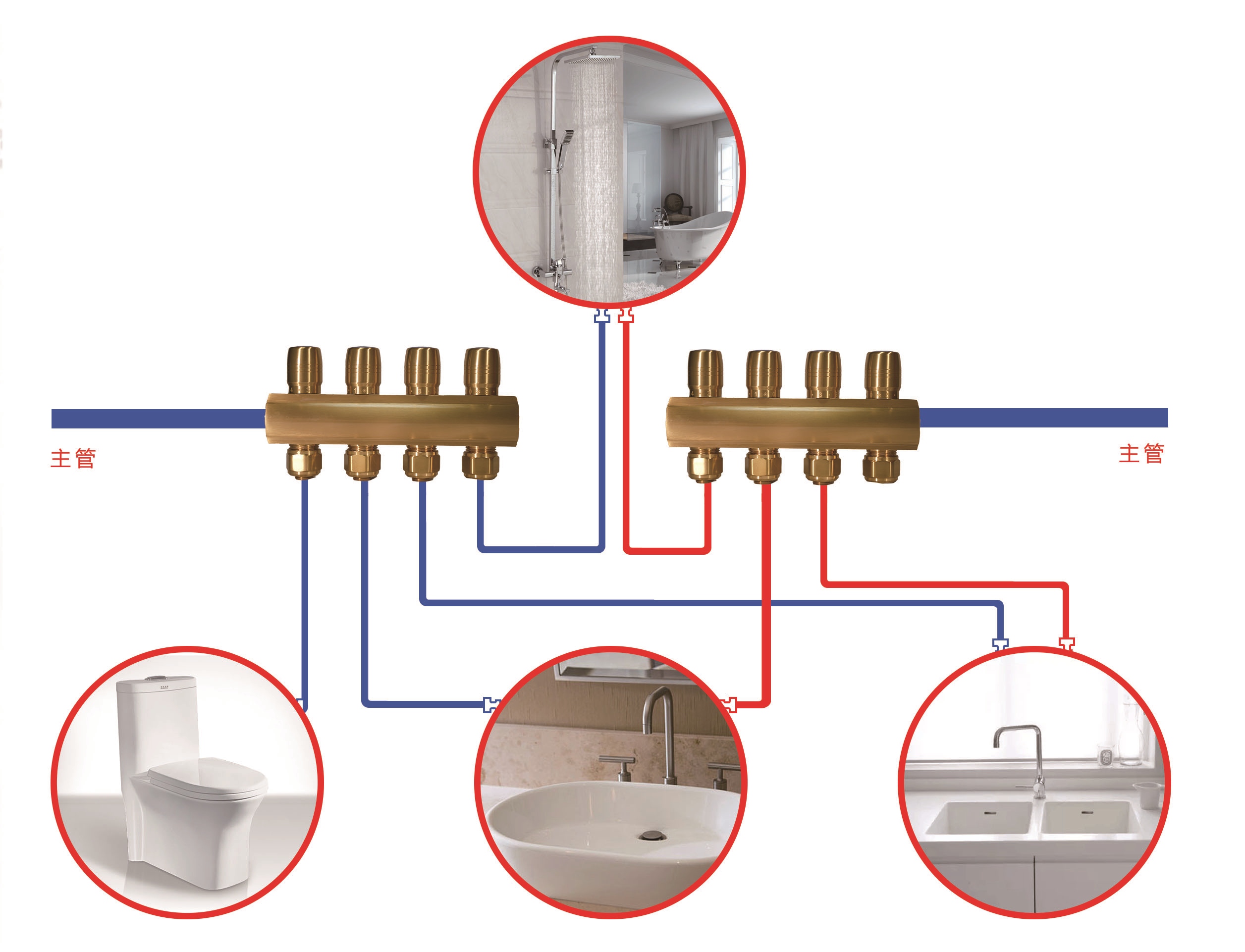 主管

主管